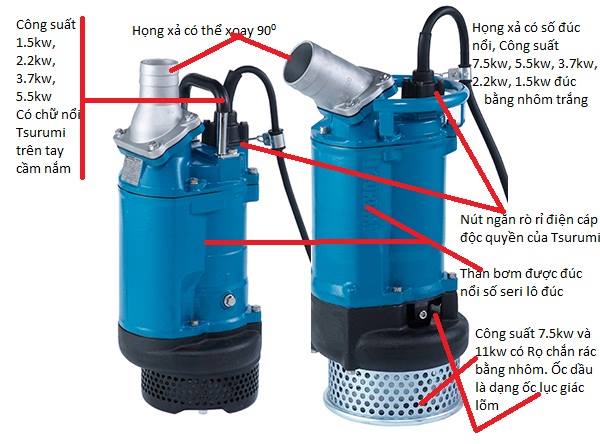 Công suất 1.5kw, 2.2kw, 3.7kw, 5.5kw Có chữ nổi Tsurumi trên tay cầm nắm

Họng xả có thể xoay $90^0$

Họng xả có số đúc nổi, Công suất 7.5kw, 5.5kw, 3.7kw, 2.2kw, 1.5kw đúc bằng nhôm trắng

Nút ngăn rò rỉ điện cáp độc quyền của Tsurumi

Thân bơm được đúc nổi số seri lô đúc

Công suất 7.5kw và 11kw có Rọ chắn rác bằng nhôm. Ốc dầu là dạng ốc lục giác lõm